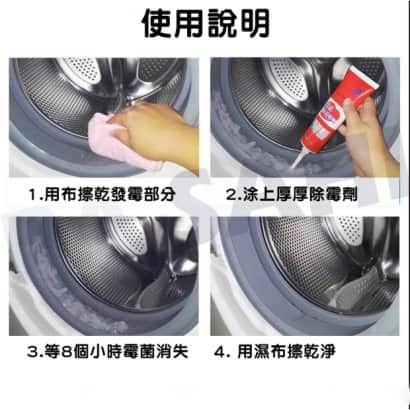 使用說明

1.用布擦乾發霉部分

2.涂上厚厚除霉劑

3.等8個小時霉菌消失

4. 用濕布擦乾淨