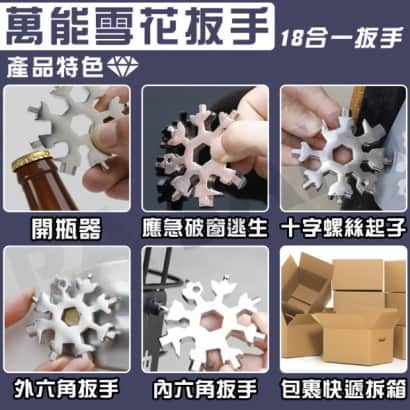 萬能雪花扳手

18合一扳手

產品特色

開瓶器

應急破窗逃生

十字螺絲起子

外六角扳手

內六角扳手

包裹快遞拆箱