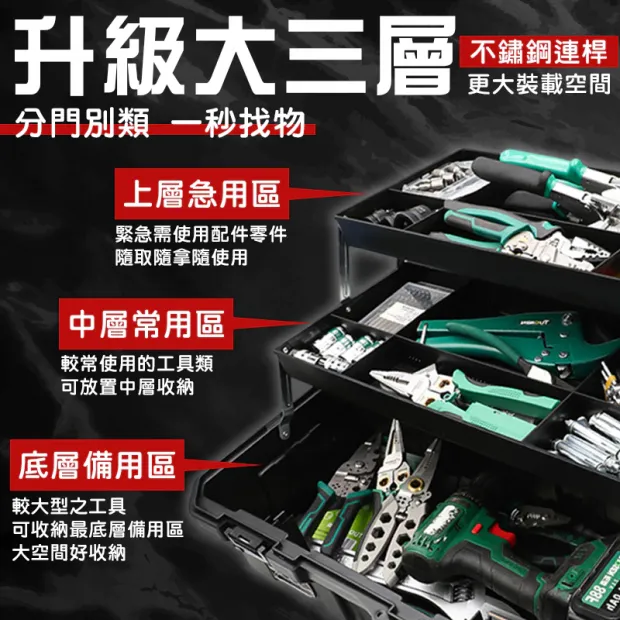 升級大三層

不鏽鋼連桿
更大裝載空間

分門別類 一秒找物

上層急用區
緊急需使用配件零件
隨取隨拿隨使用

中層常用區
較常使用的工具類
可放置中層收納

底層備用區
較大型之工具
可收納最底層備用區
大空間好收納