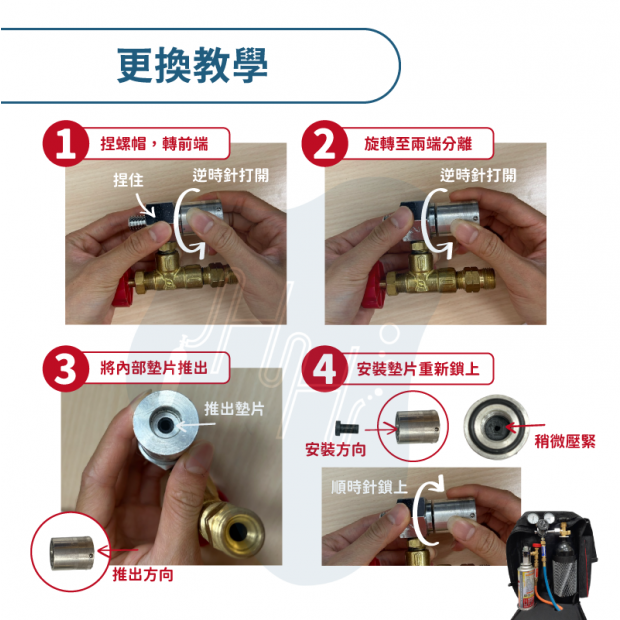 更換教學

1 捏螺帽，轉前端

捏住

逆時針打開

2 旋轉至兩端分離

逆時針打開

3 將內部墊片推出

推出墊片

推出方向

4 安裝墊片重新鎖上

安裝方向

稍微壓緊

順時針鎖上