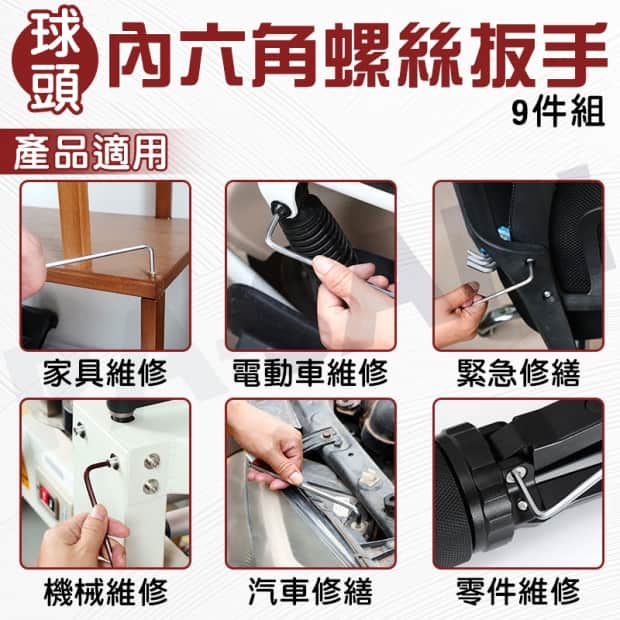 球頭 內六角螺絲扳手
9件組

產品適用

家具維修
電動車維修
緊急修繕

機械維修
汽車修繕
零件維修