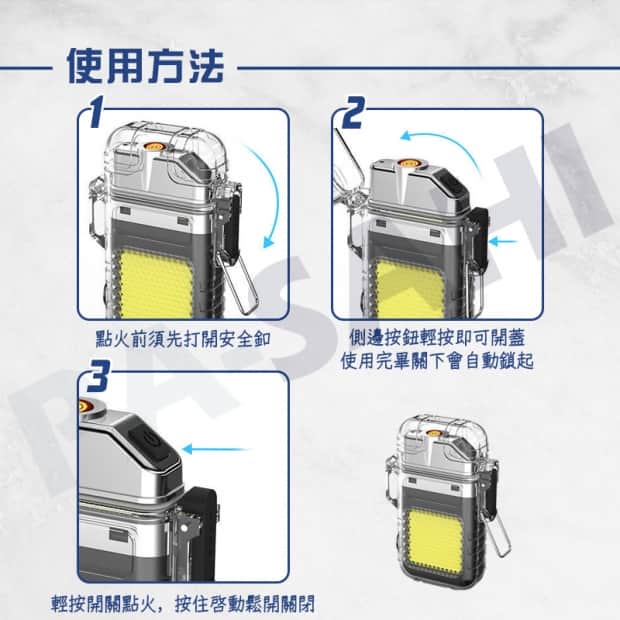 使用方法

1

點火前須先打開安全釦

2

側邊按鈕輕按即可開蓋
使用完畢關下會自動鎖起

3

輕按開關點火，按住啓動鬆開關閉

DASHI